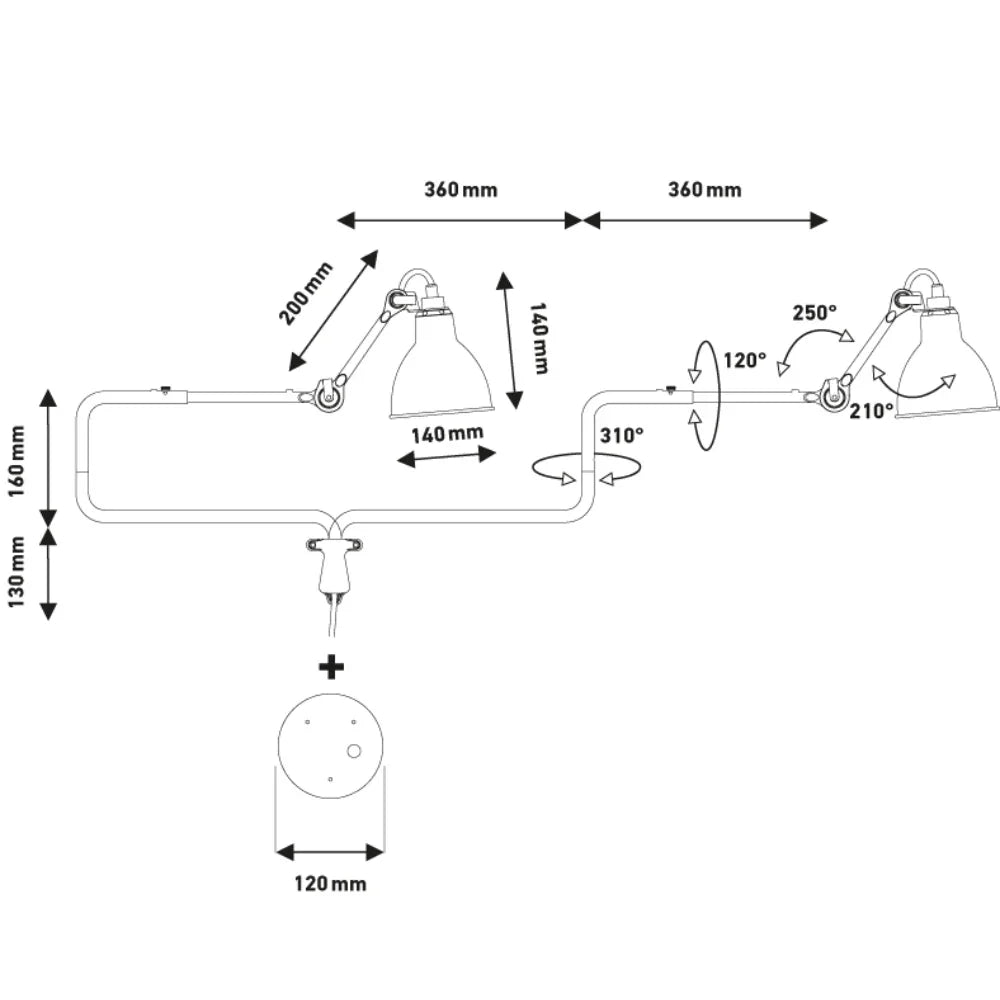 360 mm
360 mm
200 mm
140 mm
250°
120°
210°
140 mm
310°
160 mm
130 mm
+
120 mm